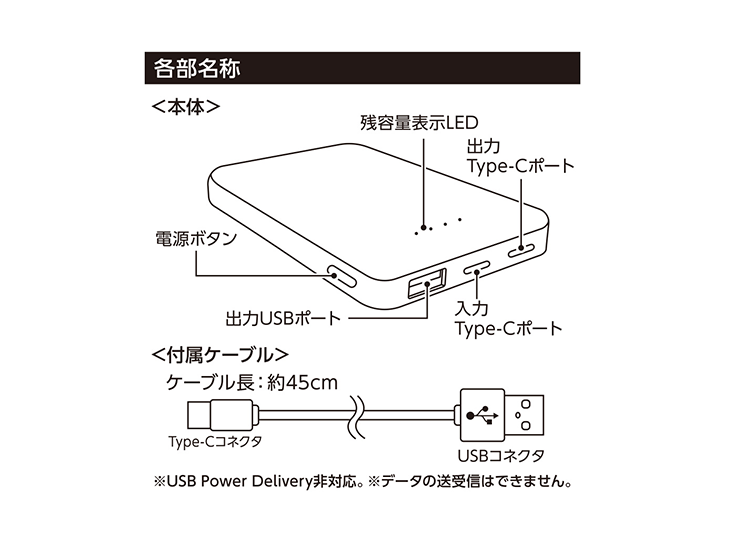 各部名称

<本体>

残容量表示LED

出力
Type-Cポート

電源ボタン

出力USBポート

入力
Type-Cポート

<付属ケーブル>

ケーブル長:約45cm

Type-Cコネクタ

USBコネクタ

※USB Power Delivery非対応。※データの送受信はできません。