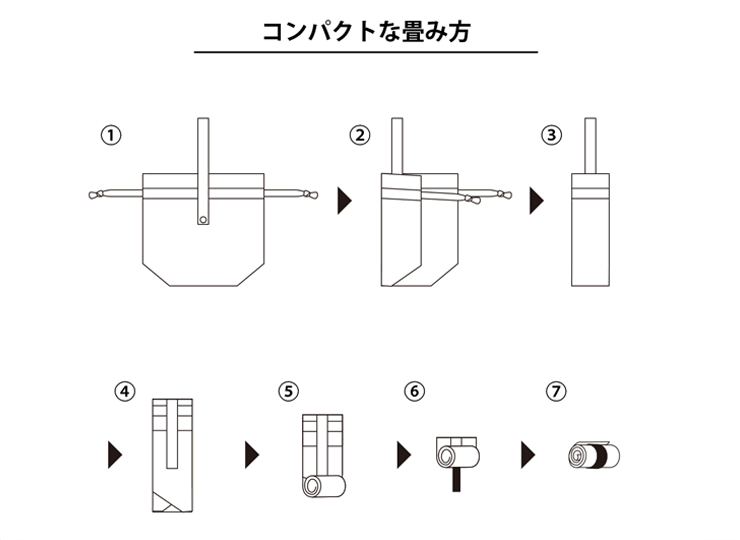 コンパクトな畳み方

①

②

③

④

⑤

⑥

⑦